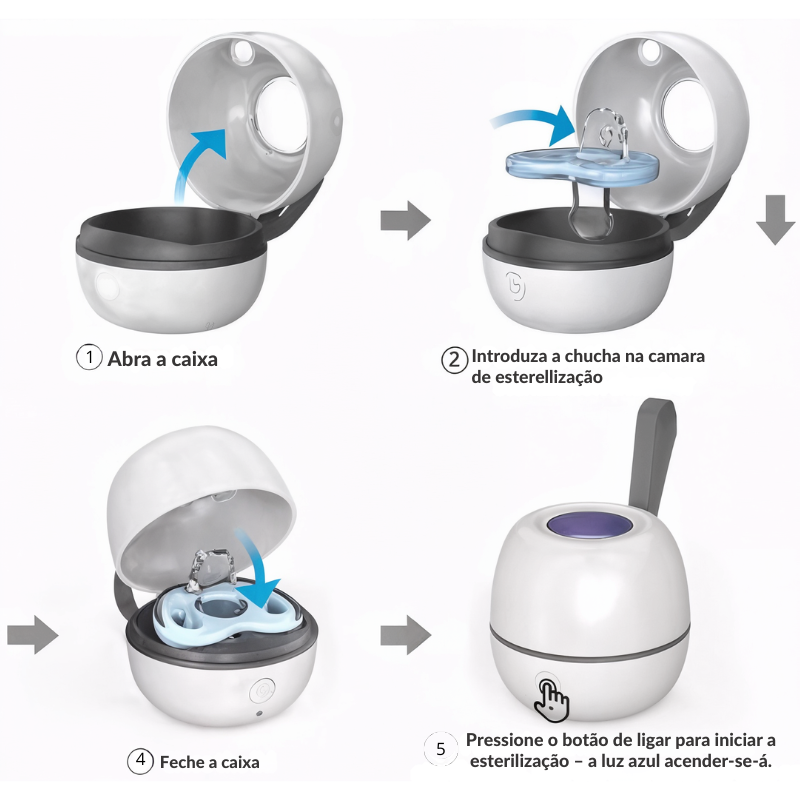 1 Abra a caixa

2 Introduza a chucha na camara de esterellização

4 Feche a caixa

5 Pressione o botão de ligar para iniciar a esterilização – a luz azul acender-se-á.